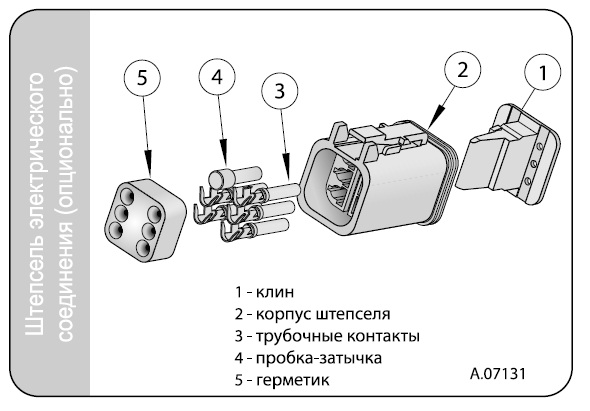 Штепсель электрического соединения (опционально)

5
4
3
2
1

1 - клин
2 - корпус штепселя
3 - трубочные контакты
4 - пробка-затычка
5 - герметик

A.07131